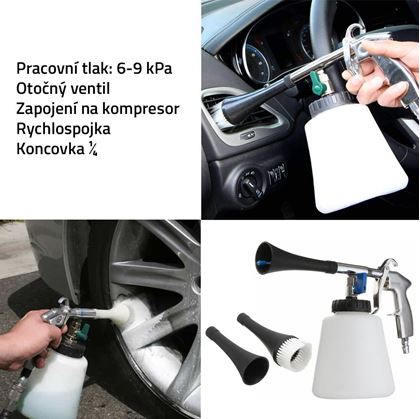 Pracovní tlak: 6-9 kPa
Otočný ventil
Zapojení na kompresor
Rychlospojka
Koncovka ¼