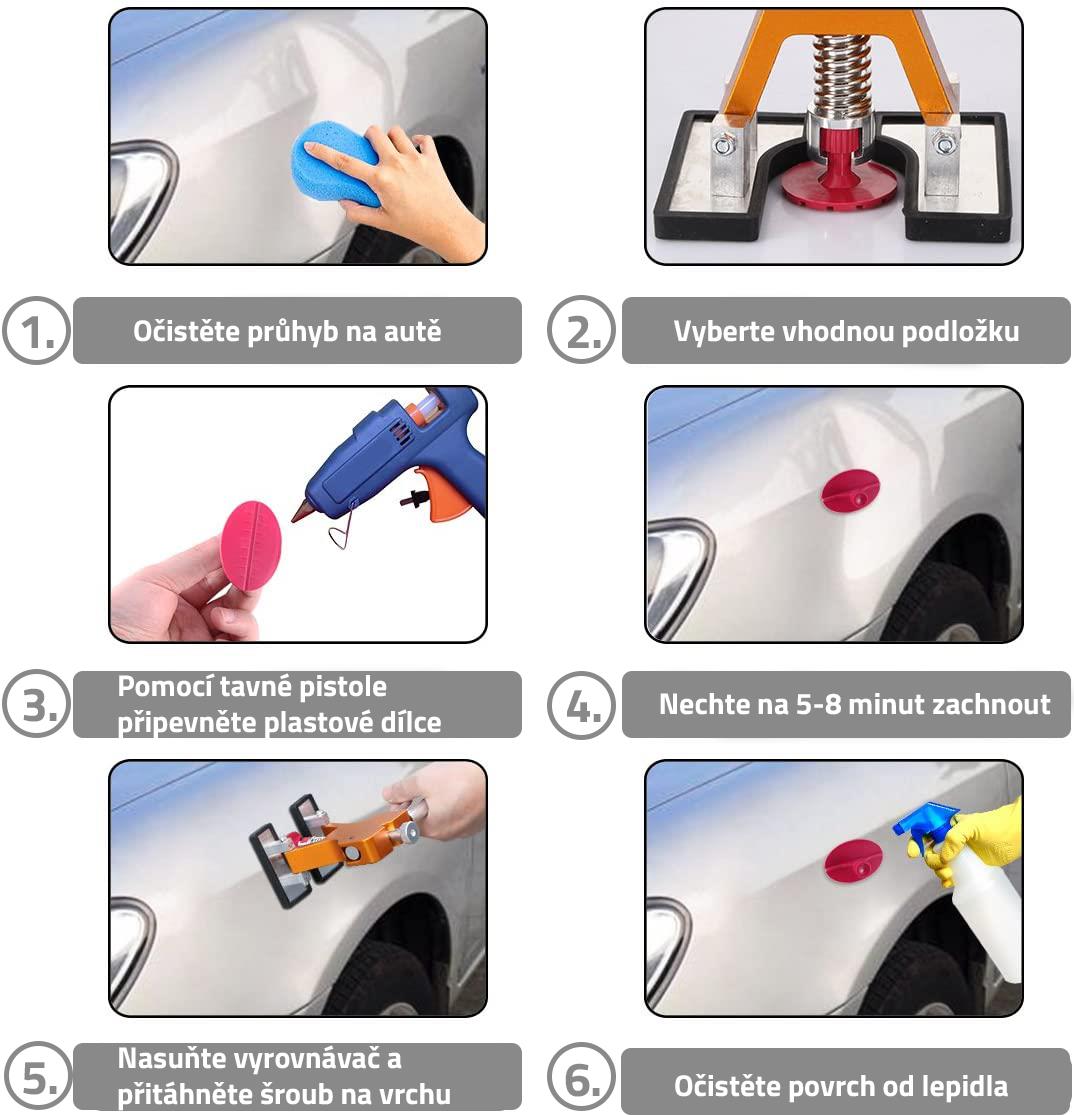 1. Očistěte průhyb na autě

2. Vyberte vhodnou podložku

3. Pomocí tavné pistole připevněte plastové dílce

4. Nechte na 5-8 minut zachnout

5. Nasuňte vyrovnávač a přitáhněte šroub na vrchu

6. Očistěte povrch od lepidla