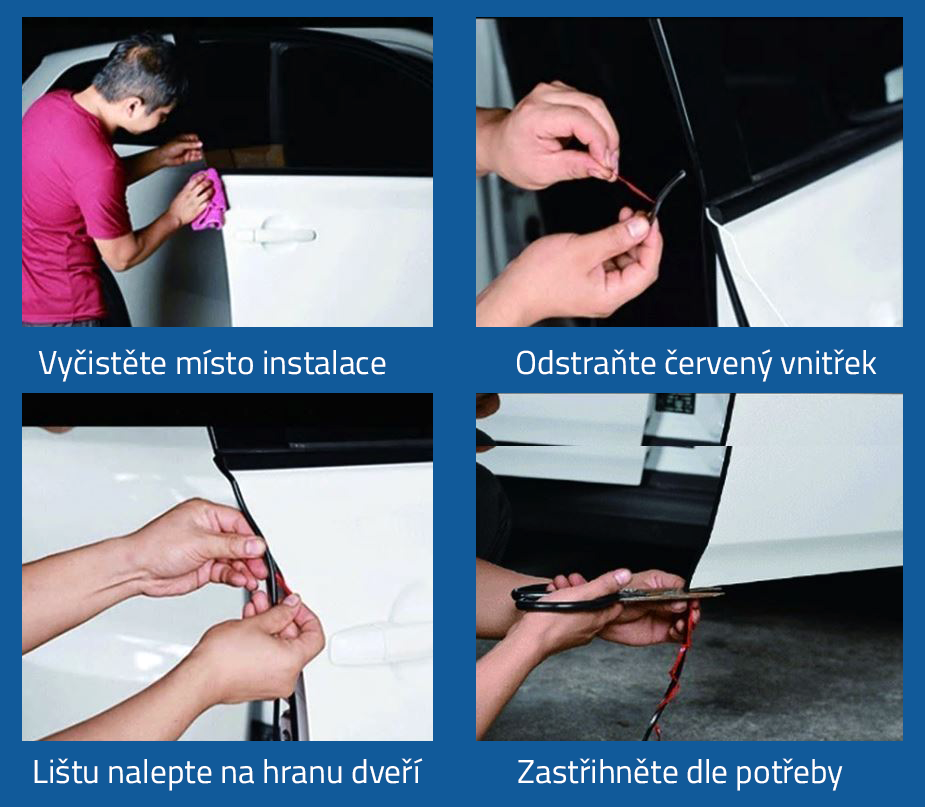 Vyčistěte místo instalace

Odstraňte červený vnitřek

Lištu nalepte na hranu dveří

Zastřihněte dle potřeby