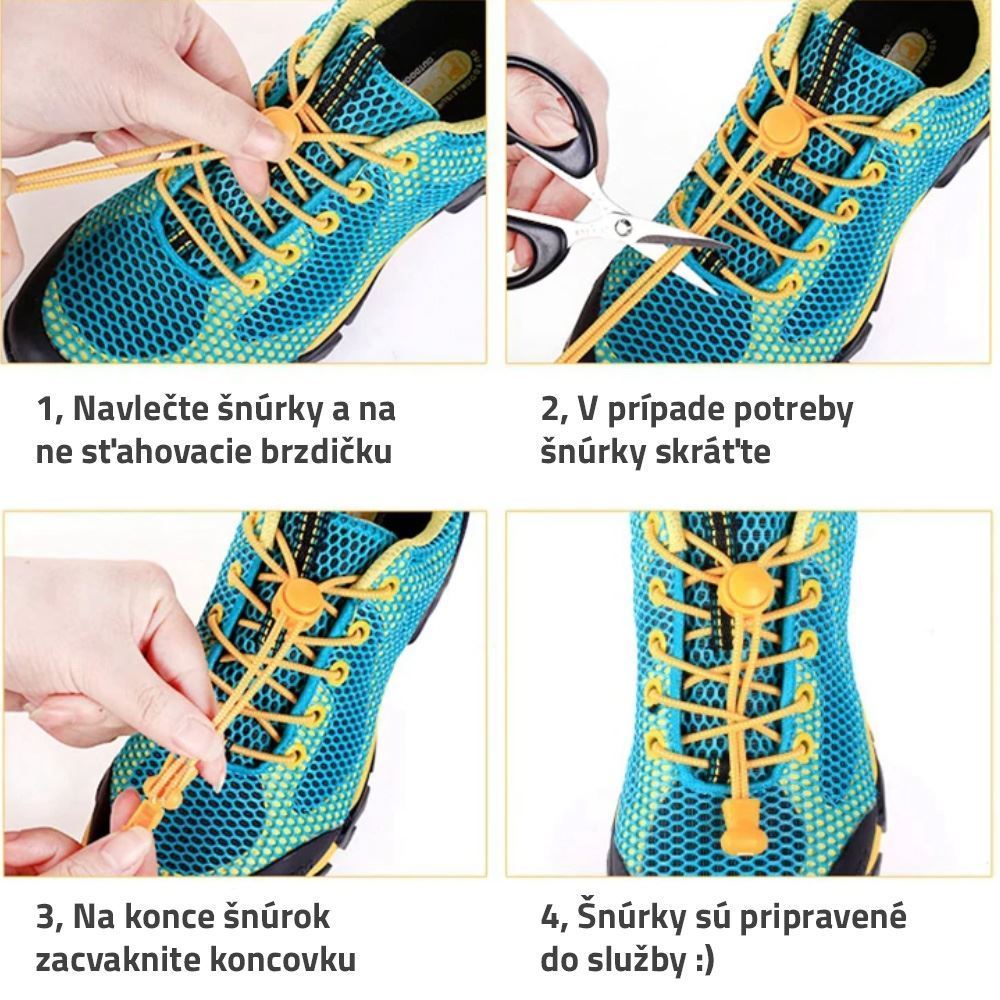 1, Navlečte šnúrky a na ne sťahovacie brzdičku

2, V prípade potreby šnúrky skráťte

3, Na konce šnúrok zacvaknite koncovku

4, Šnúrky sú pripravené do služby :)