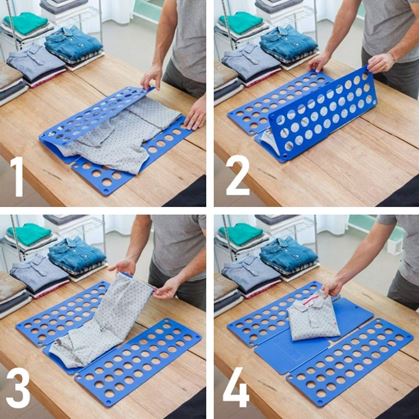 1

2

3

4