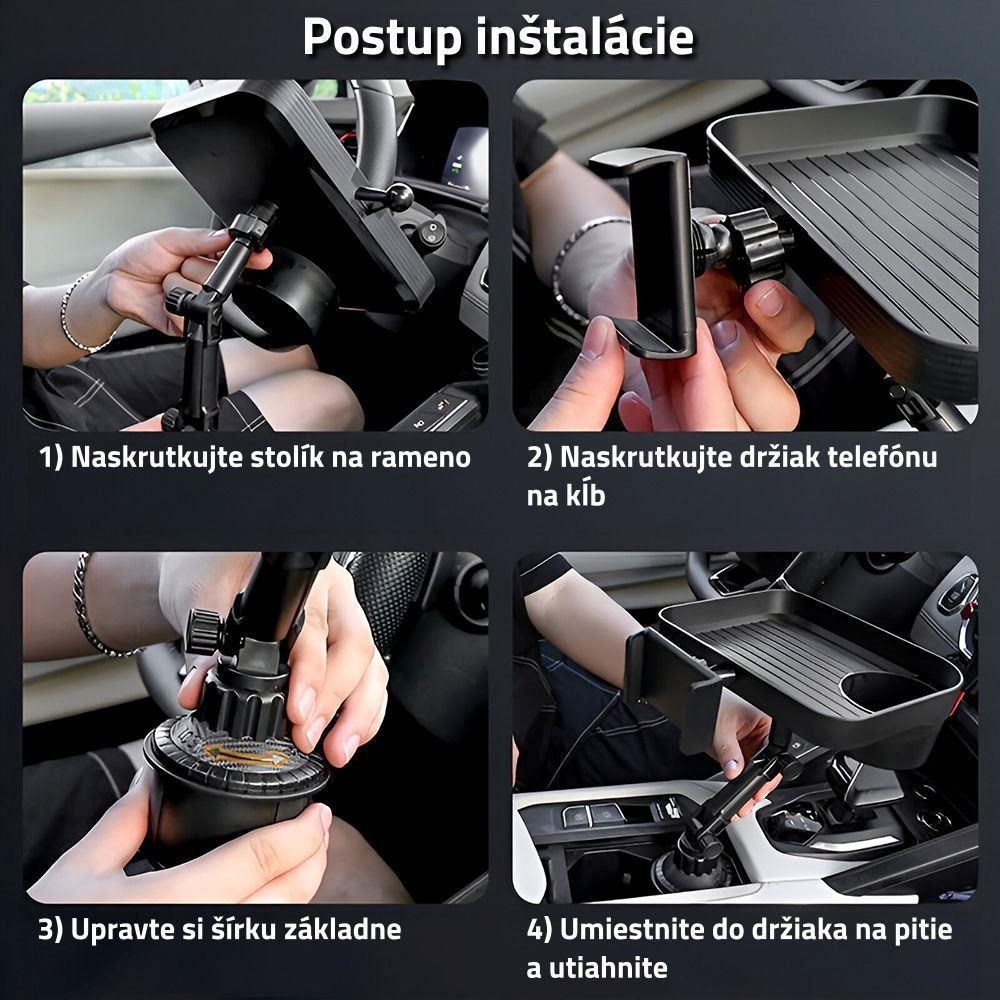 Postup inštalácie

1) Naskrutkujte stolík na rameno

2) Naskrutkujte držiak telefónu na kĺb

3) Upravte si šírku základne

4) Umiestnite do držiaka na pitie a utiahnite