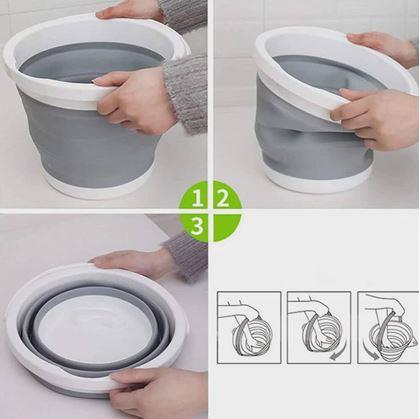 1 2
3