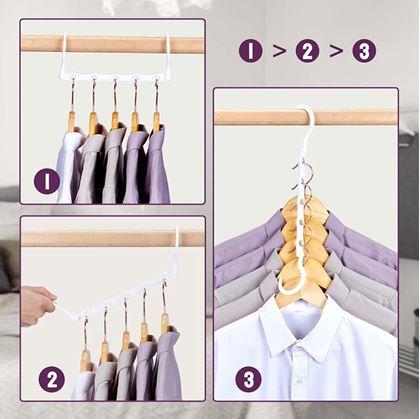 1 > 2 > 3

1

2

3